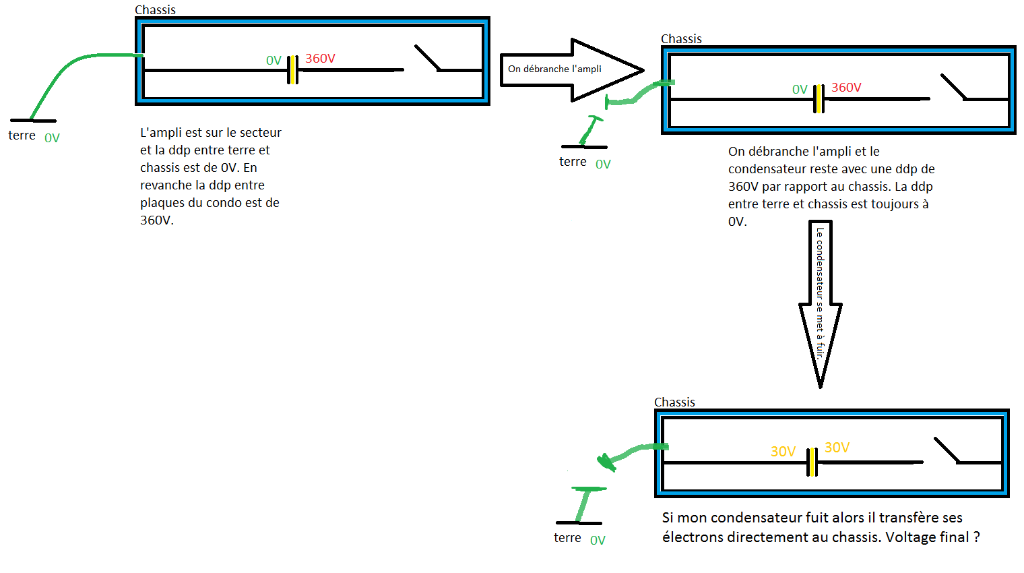 Chassis

0V 360V

terre 0V

L'ampli est sur le secteur et la ddp entre terre et chassis est de 0V. En revanche la ddp entre plaques du condo est de 360V.

On débranche l'ampli

Chassis

0V 360V

terre 0V

On débranche l'ampli et le condensateur reste avec une ddp de 360V par rapport au chassis. La ddp entre terre et chassis est toujours à 0V.

Le condensateur se met à fuir.

Chassis

30V 30V

terre 0V

Si mon condensateur fuit alors il transfère ses électrons directement au chassis. Voltage final ?