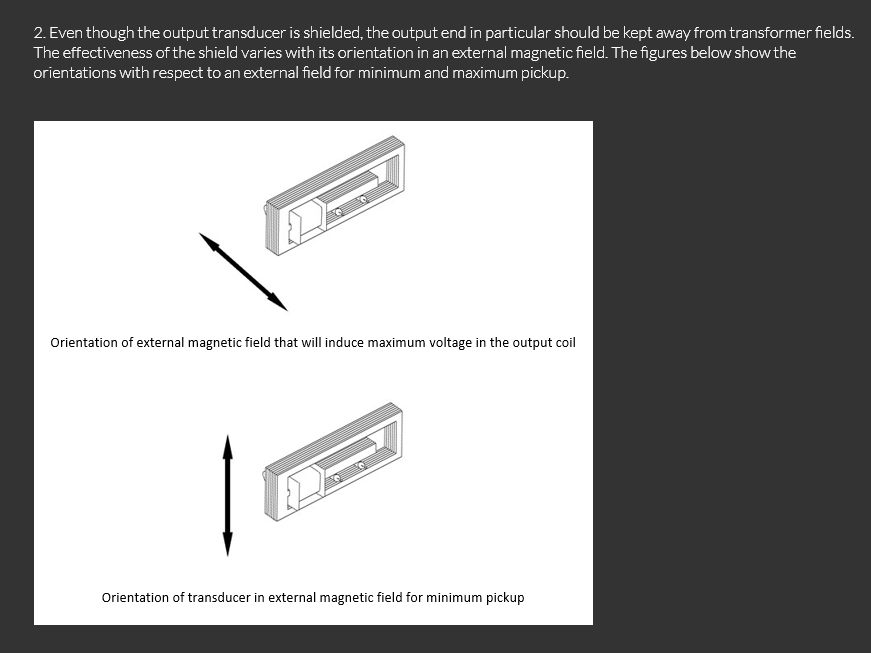 2. Even though the output transducer is shielded, the output end in particular should be kept away from transformer fields. The effectiveness of the shield varies with its orientation in an external magnetic field. The figures below show the orientations with respect to an external field for minimum and maximum pickup.

Orientation of external magnetic field that will induce maximum voltage in the output coil

Orientation of transducer in external magnetic field for minimum pickup